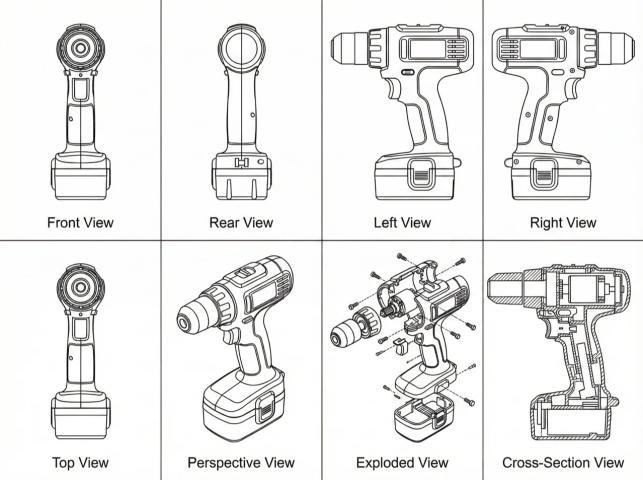 Front View

Rear View

Left View

Right View

Top View

Perspective View

Exploded View

Cross-Section View