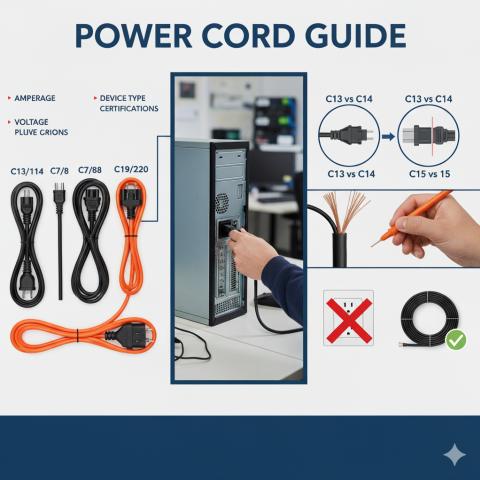 POWER CORD GUIDE

AMPERAGE

VOLTAGE
PLUVE CRIONS

DEVICE TYPE
CERTIFICATIONS

C13/114

C7/8

C7/88

C19/220

C13 vs C14

C13 vs C14

C13 vs C14

C15 vs 15