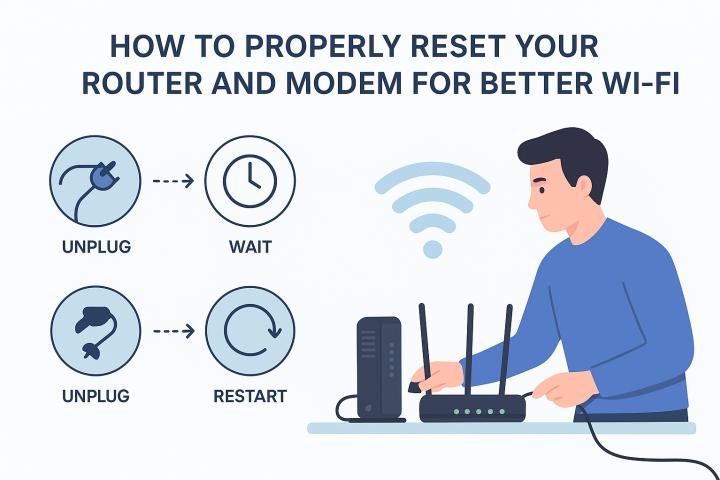 HOW TO PROPERLY RESET YOUR ROUTER AND MODEM FOR BETTER WI-FI

UNPLUG

WAIT

UNPLUG

RESTART