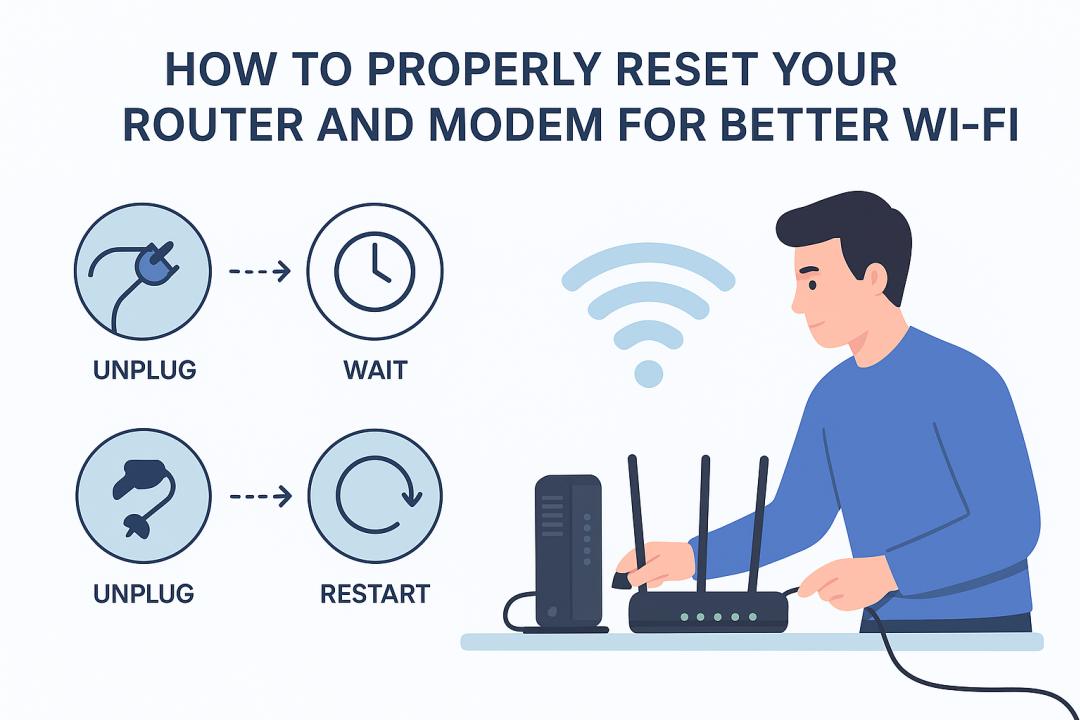 HOW TO PROPERLY RESET YOUR ROUTER AND MODEM FOR BETTER WI-FI

UNPLUG

WAIT

UNPLUG

RESTART